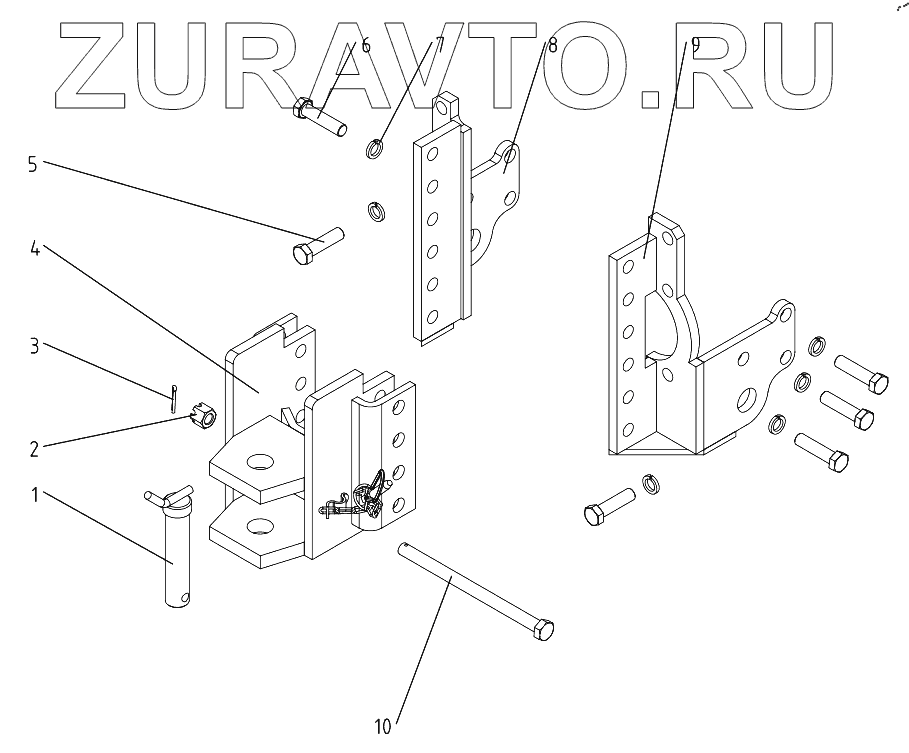 ZURAVTO.RU

6
7
8
9
5
4
3
2
1
10