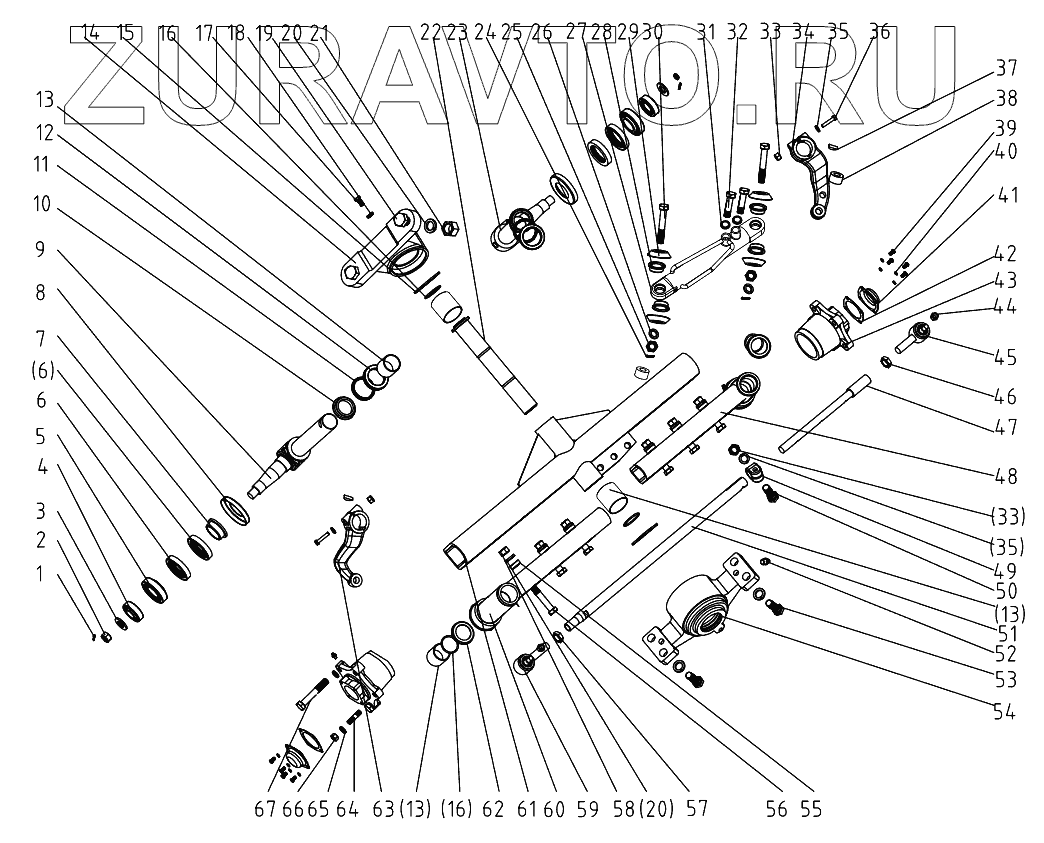 ZURAVTO.RU

14 15 16 17 18 19 20 21 22 23 24 25 26 27 28 29 30 31 32 33 34 35 36

37
38
39
40
41
42
43
44
45
46
47
48
(33)
(35)
49
50
(13)
51
52
53
54

13
12
11
10
9
8
7
(6)
6
5
4
3
2
1

67 66 65 64 63 (13) (16) 62 61 60 59 58 (20) 57 56 55