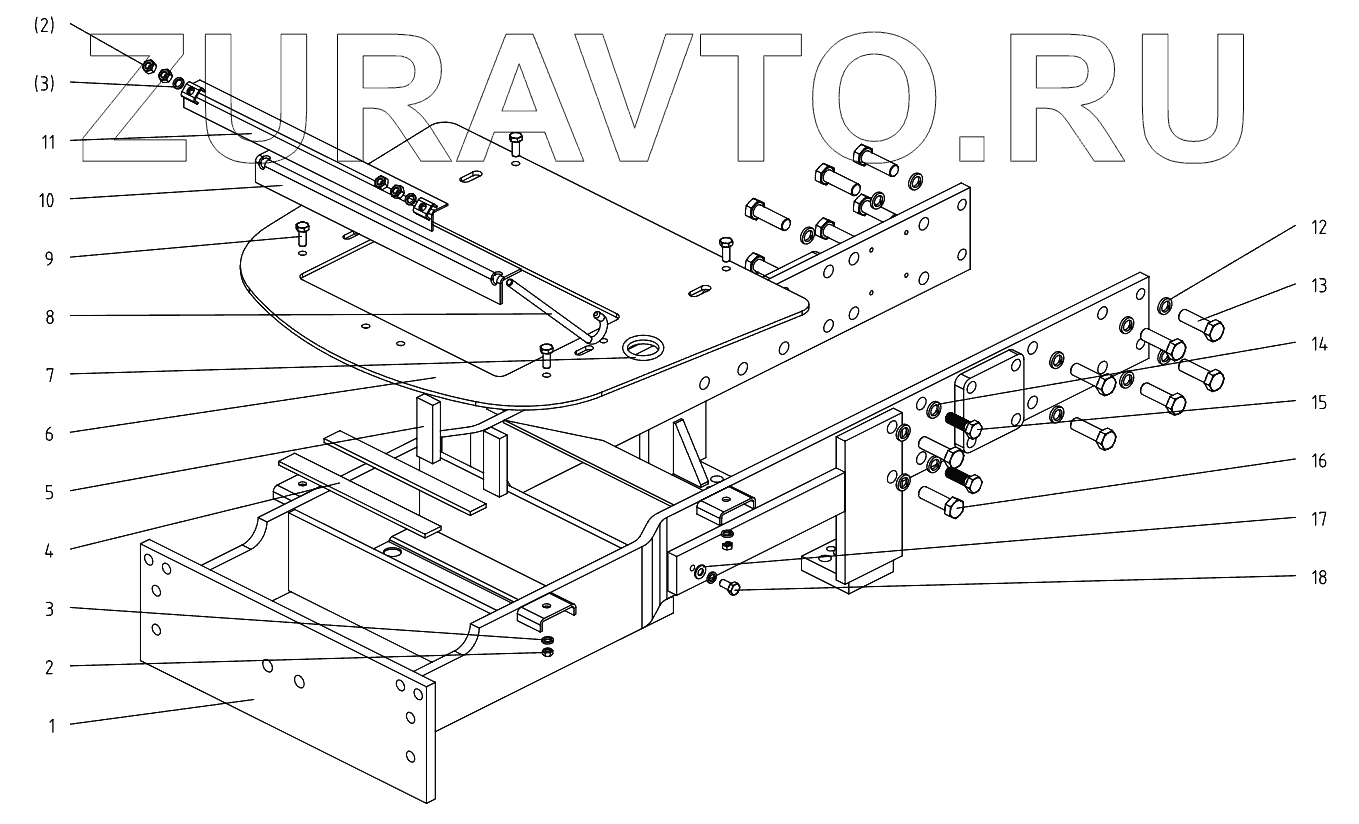 ZURAVTO.RU

(2)
(3)
11
10
9
8
7
6
5
4
3
2
1
12
13
14
15
16
17
18