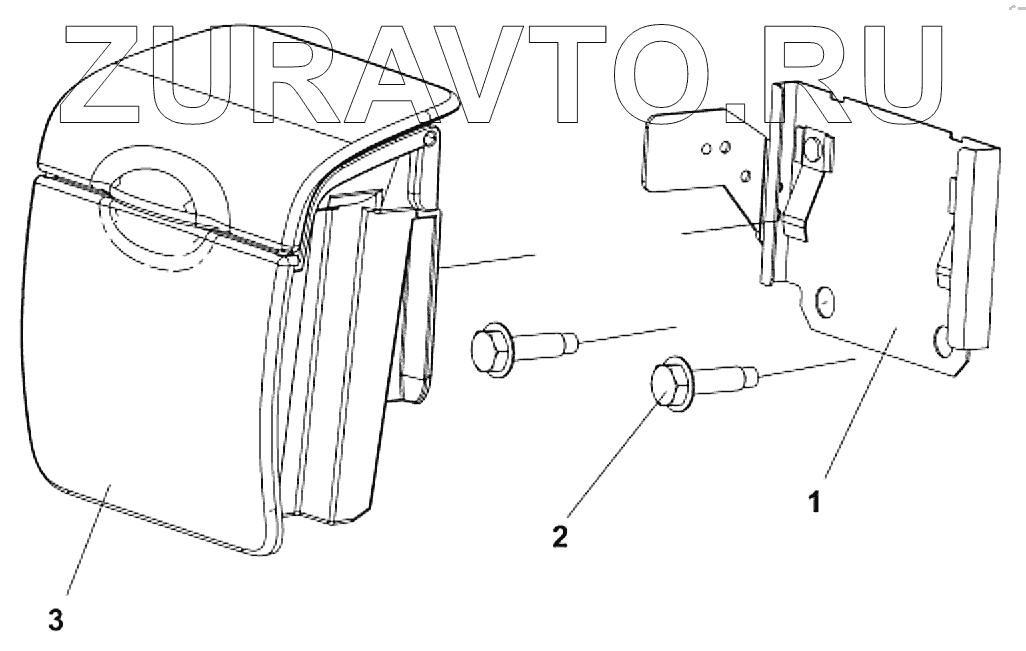 ZURAVTO.RU

1

2

3