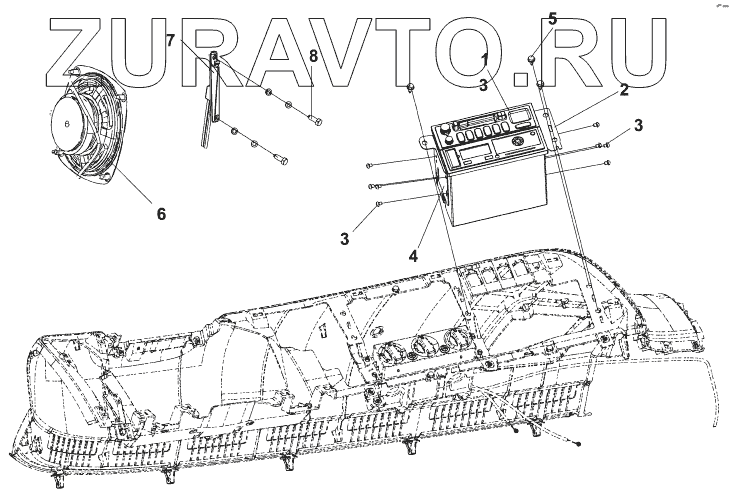 ZURAVTO.RU
7
8
5
1
3
2
3
6
3
4