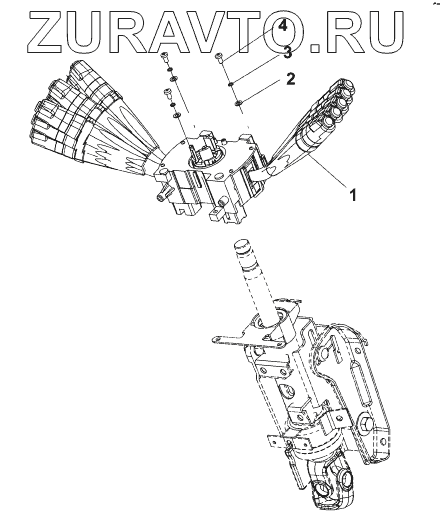 ZURAVTO.RU
4
3
2
1