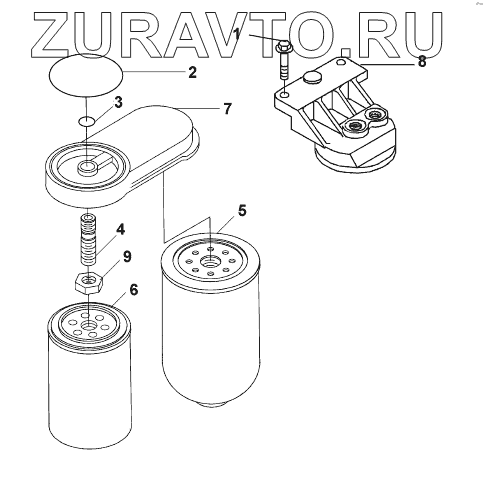 ZURAVTO.RU
1
8
2
3
7
5
4
9
6