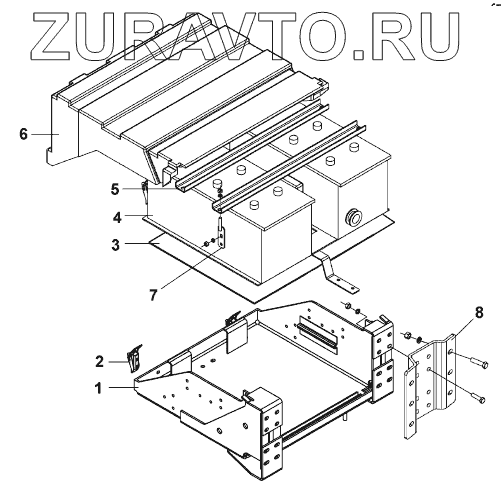 ZURAVTO.RU

6
5
4
3
7
8
2
1