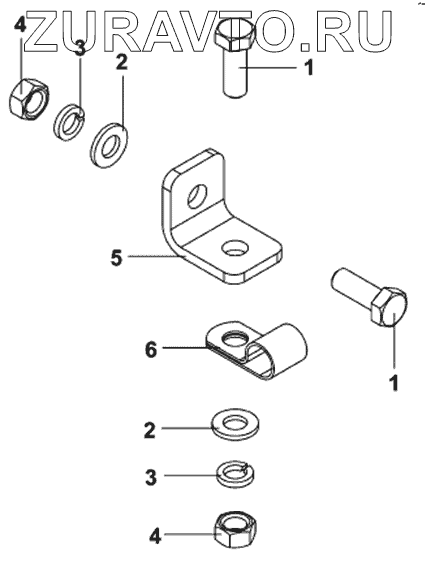 ZURAVTO.RU

4
3
2
1
5
1
6
2
3
4