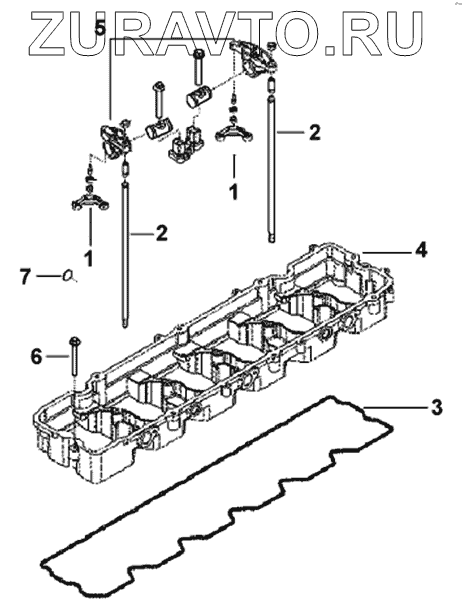 ZURAVTO.RU

5

2

1

2

1

4

7

6

3