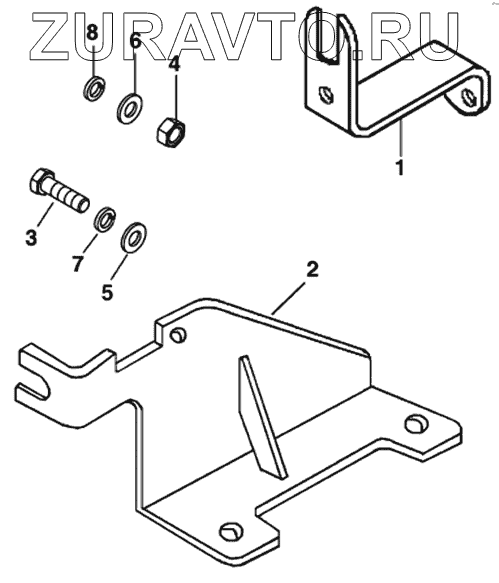 ZURAVTO.RU

8
6
4
1
3
7
5
2