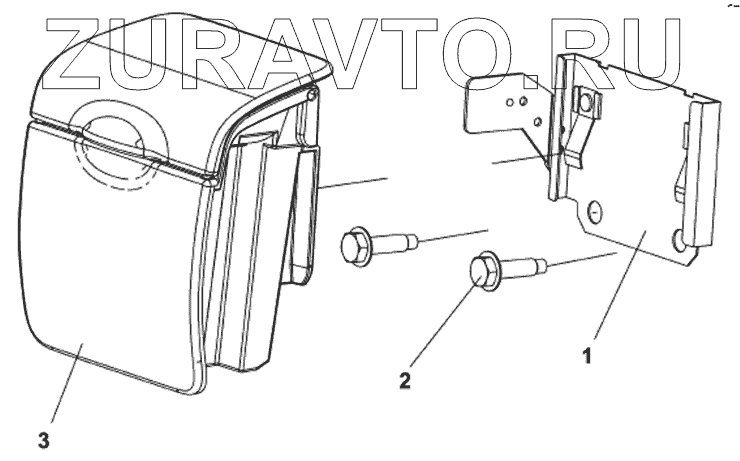 ZURAVTO.RU

1

2

3