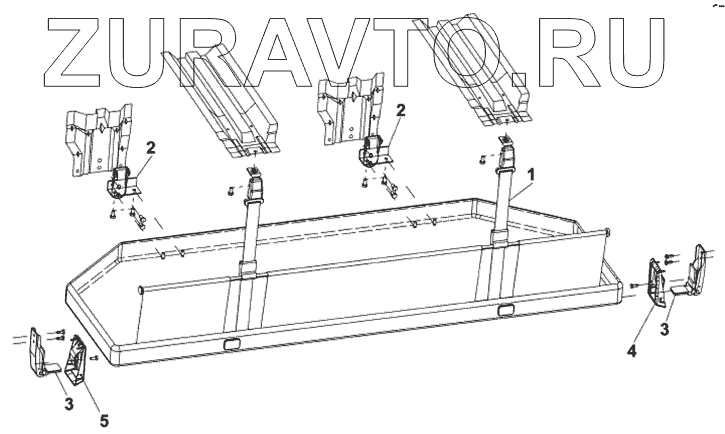 ZURAVTO.RU

2
2
1
4
3
3
5