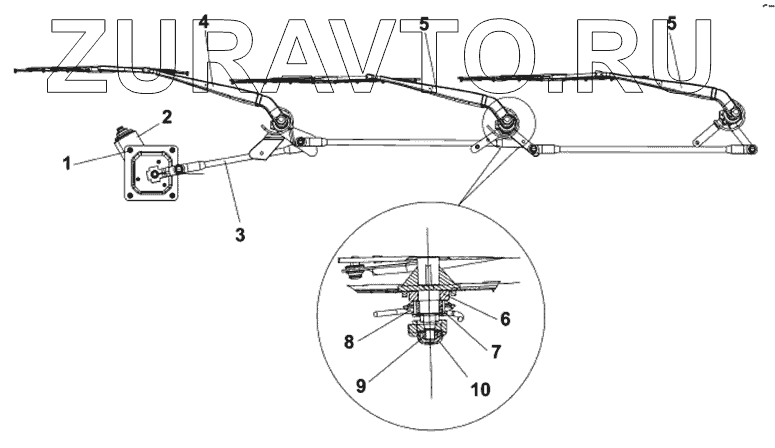 ZURAVTO.RU

4
5
5
2
1
3
6
8
7
9
10