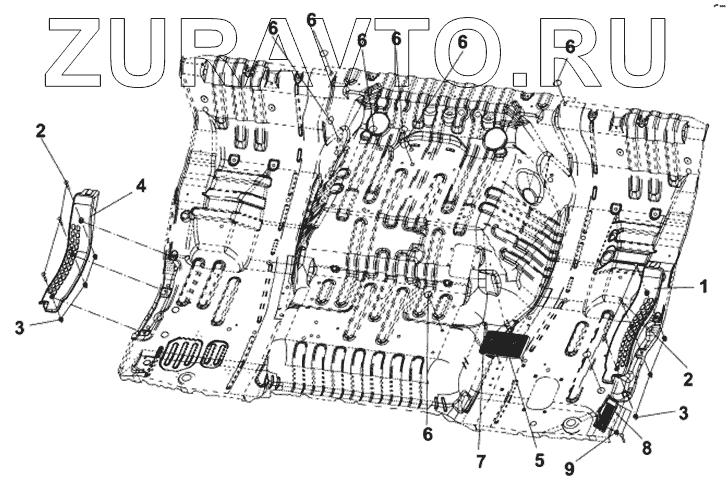 ZUPAVTO.RU

6
6
6
6
6
6
2
4
3
1
2
3
6
7
5
8
9