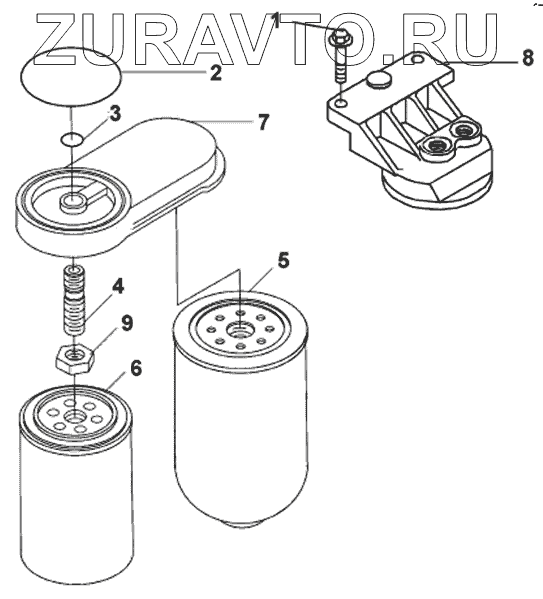 ZURAVTO.RU
1
8
2
3
7
5
4
9
6