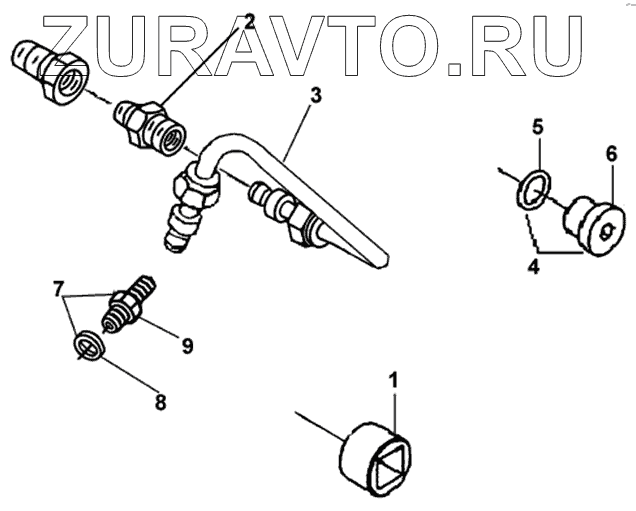 ZURAVTO.RU

2
3
5
6
4
7
9
8
1