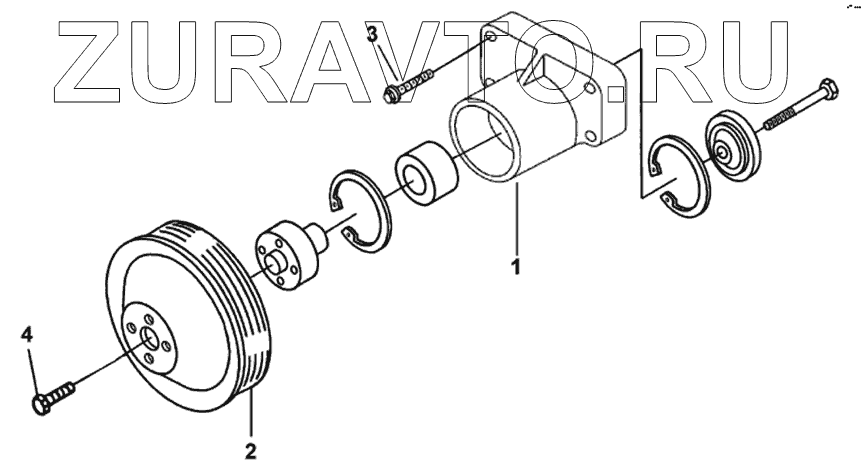 ZURAVTO.RU

3

1

4

2