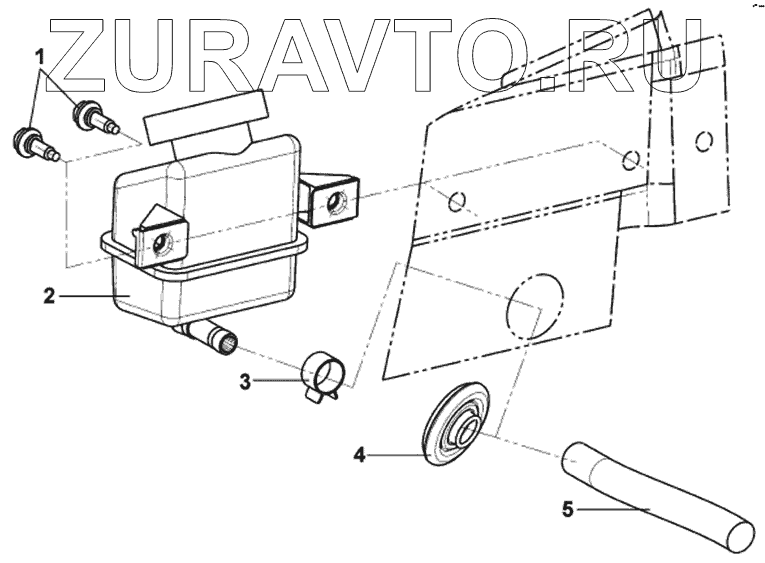 ZURAVTO.RU

1

2

3

4

5