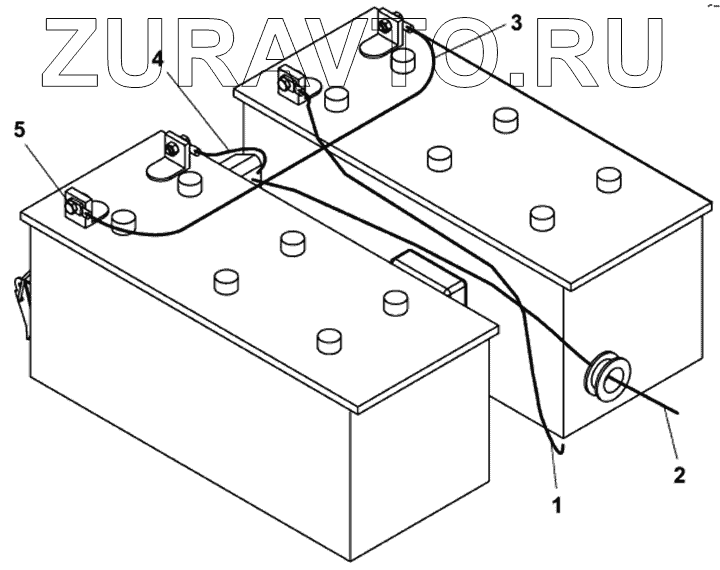 ZURAVTO.RU
3
4
5
2
1