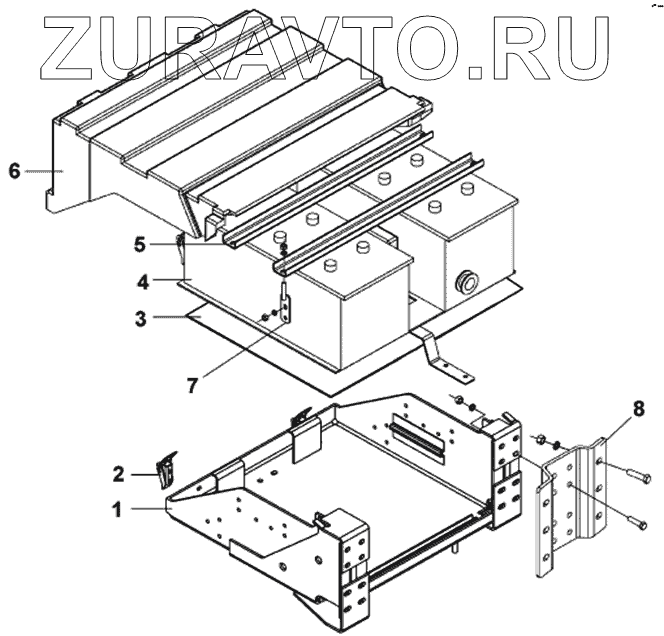 ZURAVTO.RU

6
5
4
3
7
8
2
1