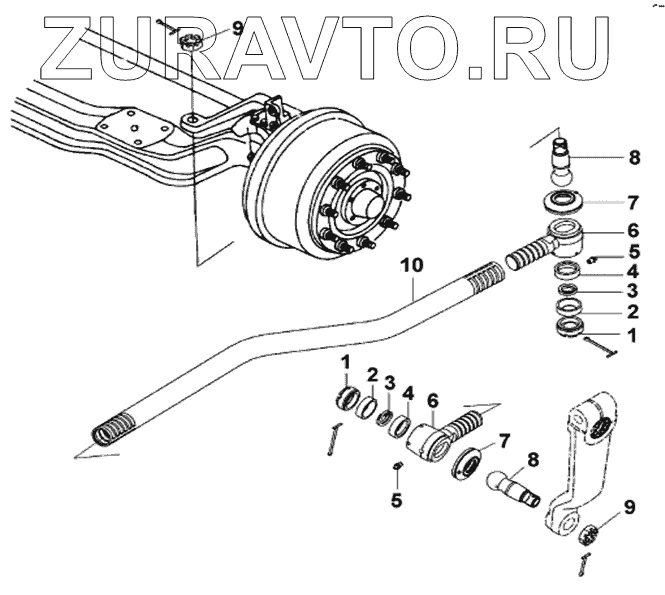 ZURAVTO.RU

9
8
7
6
5
4
3
2
1
10
1
2
3
4
6
7
8
5
9