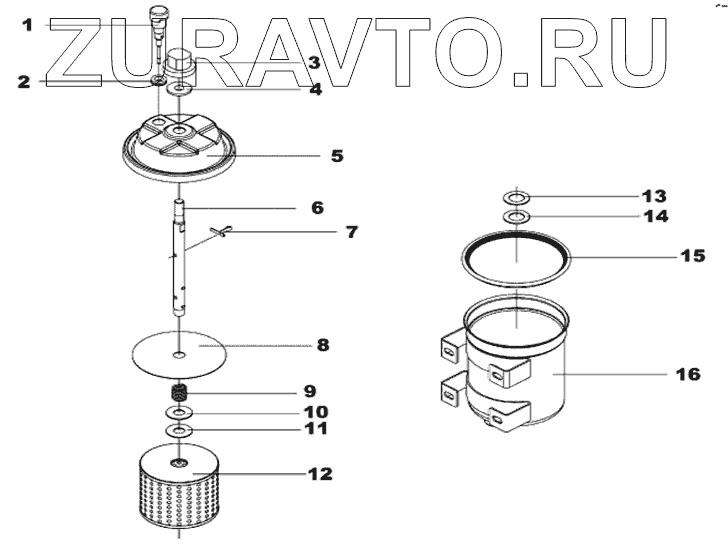 ZURAVTO.RU

1
2
3
4
5
6
7
8
9
10
11
12
13
14
15
16