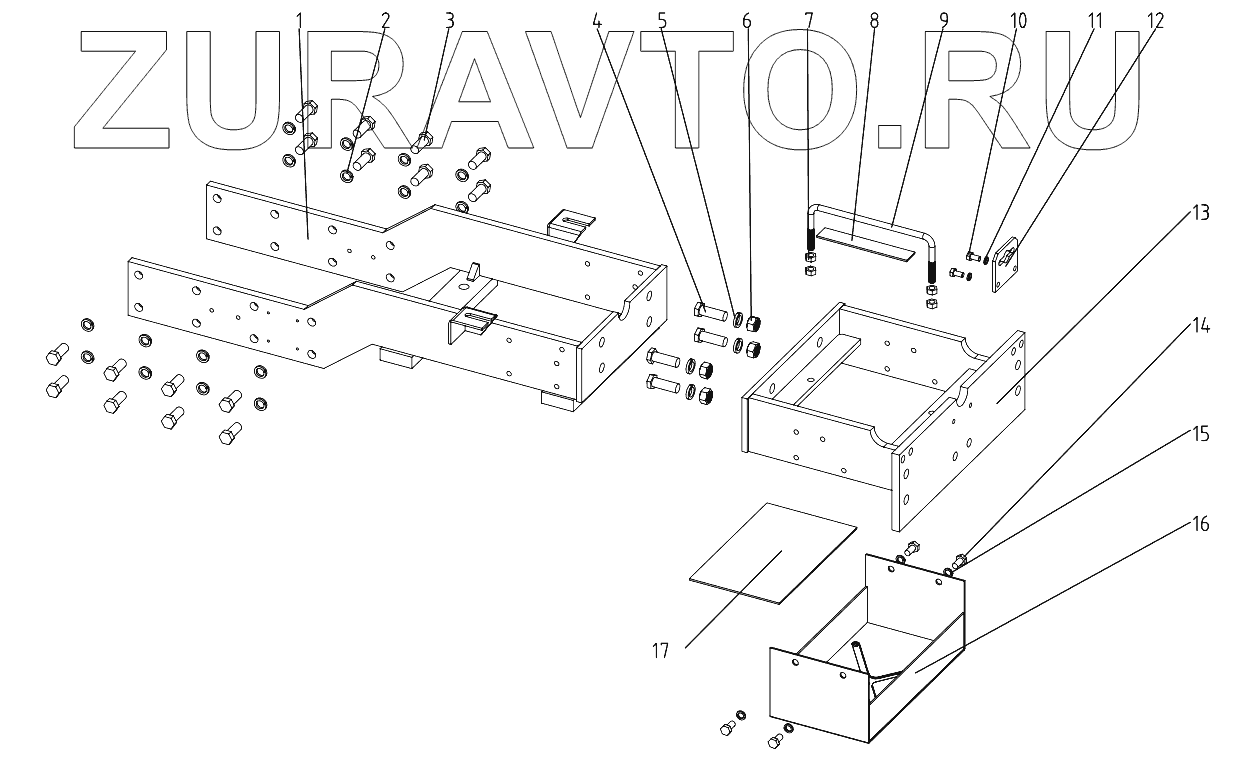 ZURAVTO.RU

1 2 3 4 5 6 7 8 9 10 11 12

13

14

15

16

17