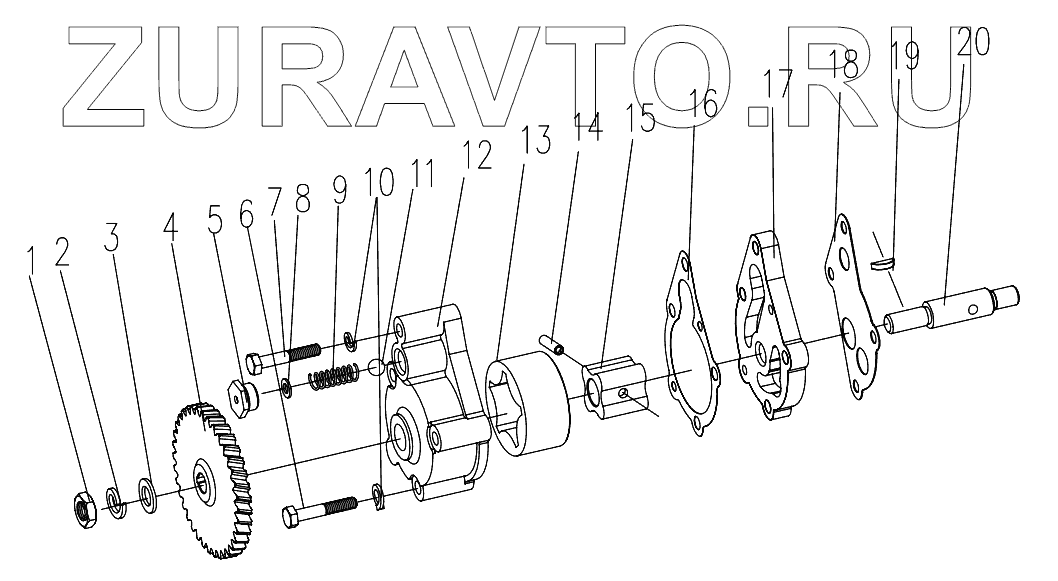 ZURAVTO.RU

1 2 3 4 5 6 7 8 9 10 11 12 13 14 15 16 17 18 19 20