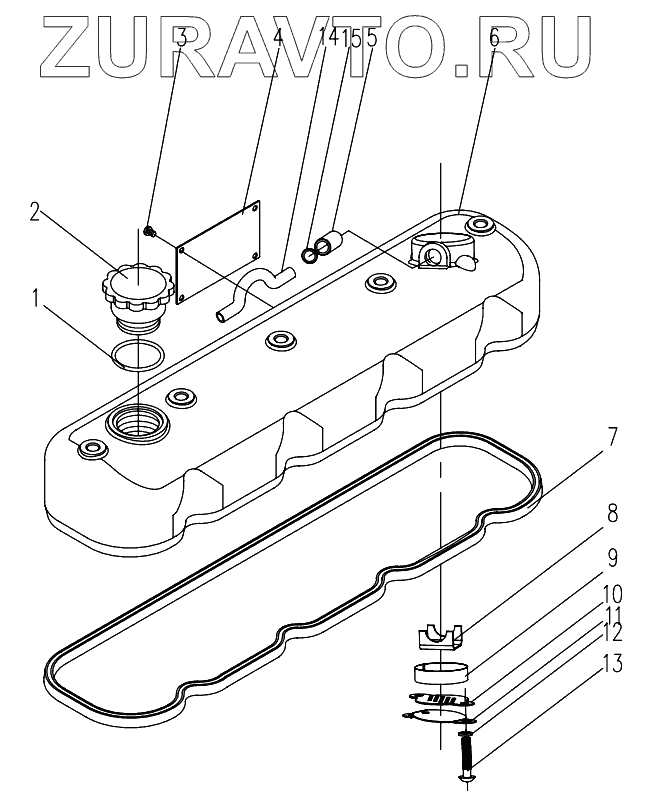 ZURAVTO.RU
3
4
14
15
5
6
2
1
7
8
9
10
11
12
13