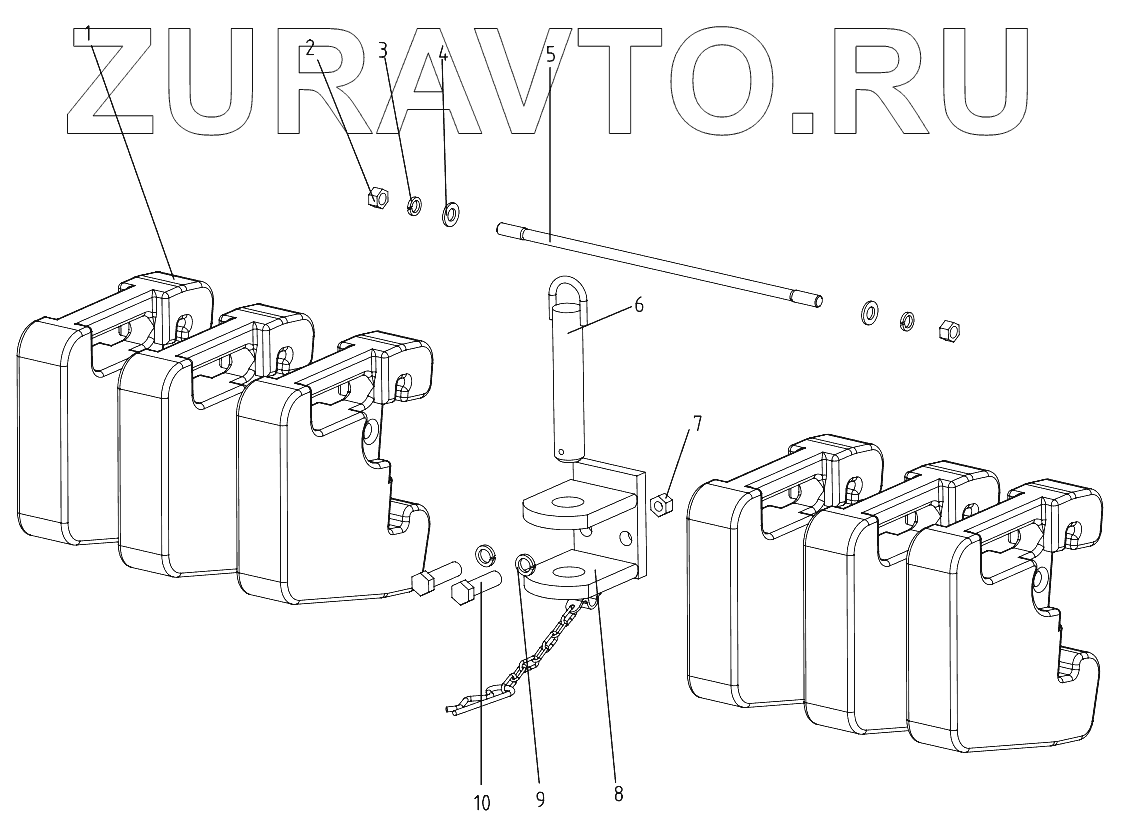 ZURAVTO.RU

1
2
3
4
5
6
7
10
9
8