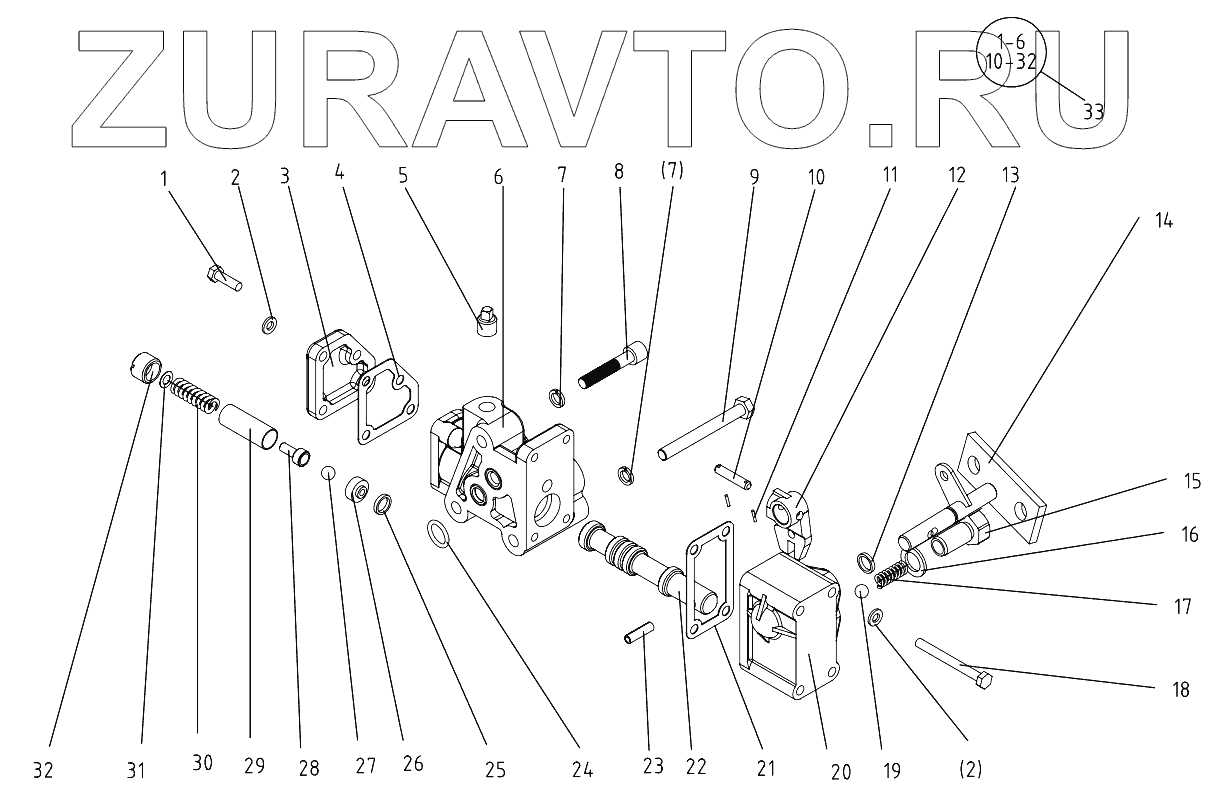 ZURAVTO.RU

1-6
10-32
33

1 2 3 4 5 6 7 8 (7) 9 10 11 12 13 14

15
16
17
18

32 31 30 29 28 27 26 25 24 23 22 21 20 19 (2)