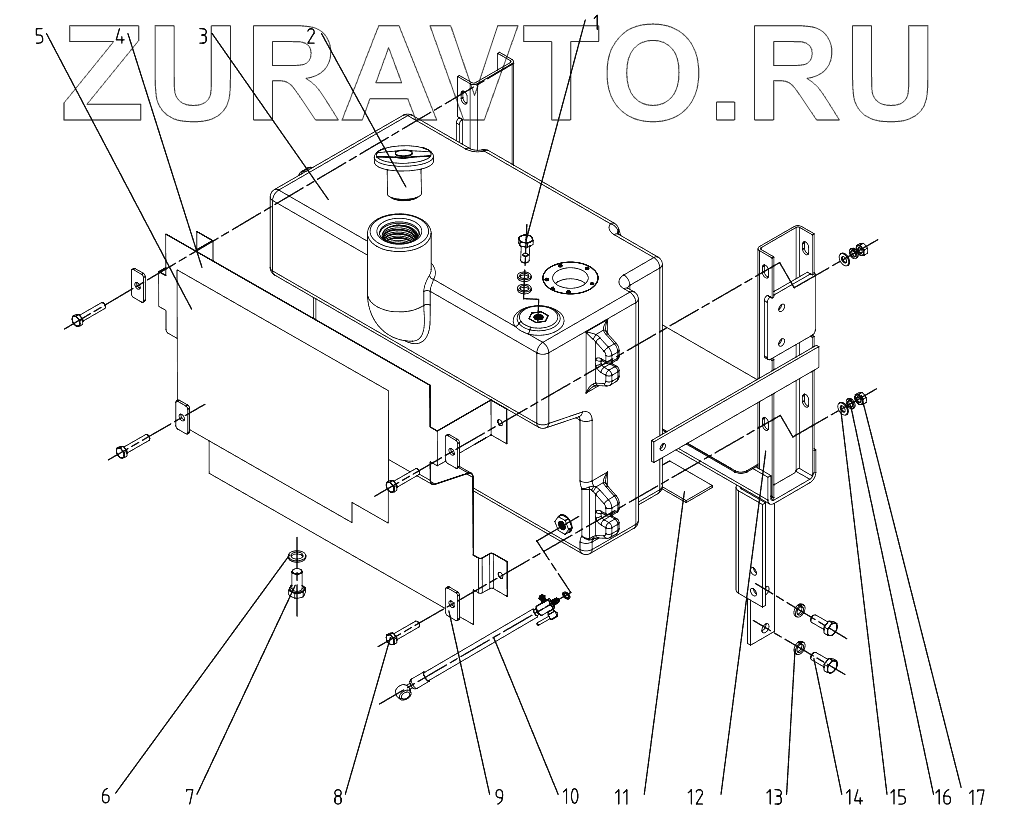 ZURAVTO.RU

5
4
3
2
1

6
7
8
9
10
11
12
13
14
15
16
17