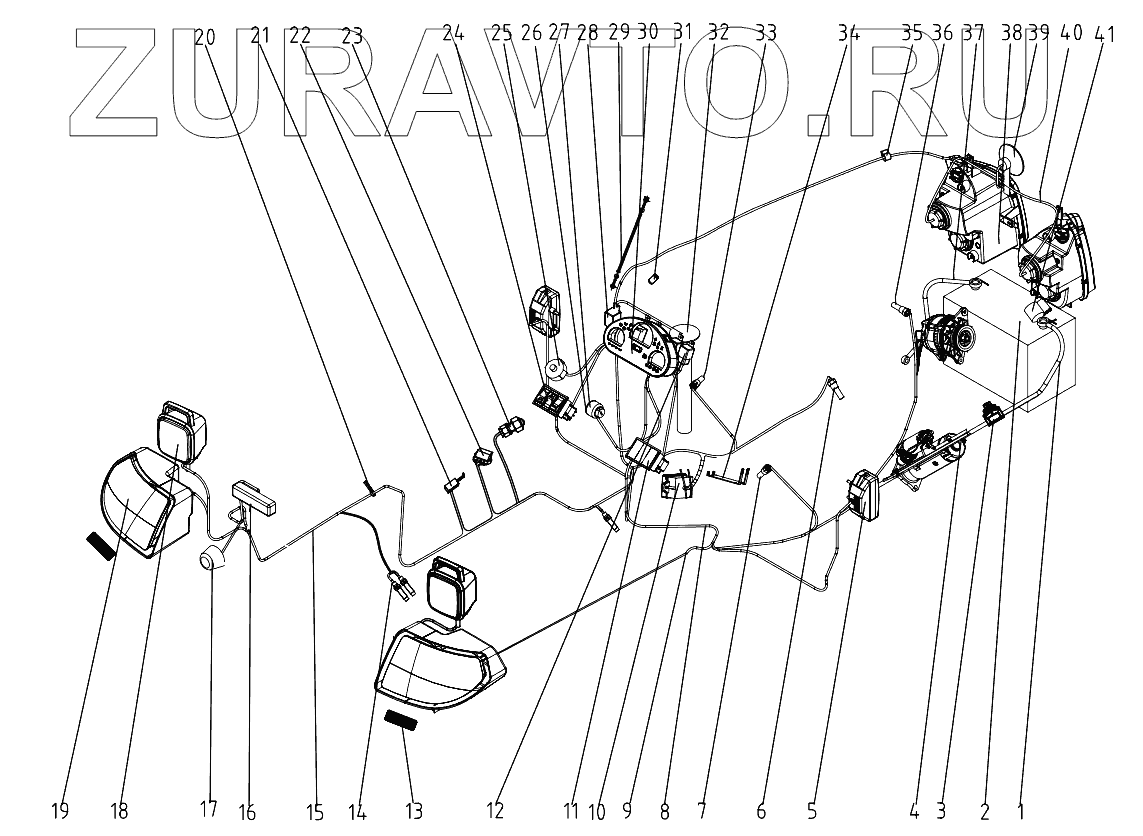 ZURAVTO.RU

20 21 22 23 24 25 26 27 28 29 30 31 32 33 34 35 36 37 38 39 40 41

19 18 17 16 15 14 13 12 11 10 9 8 7 6 5 4 3 2 1