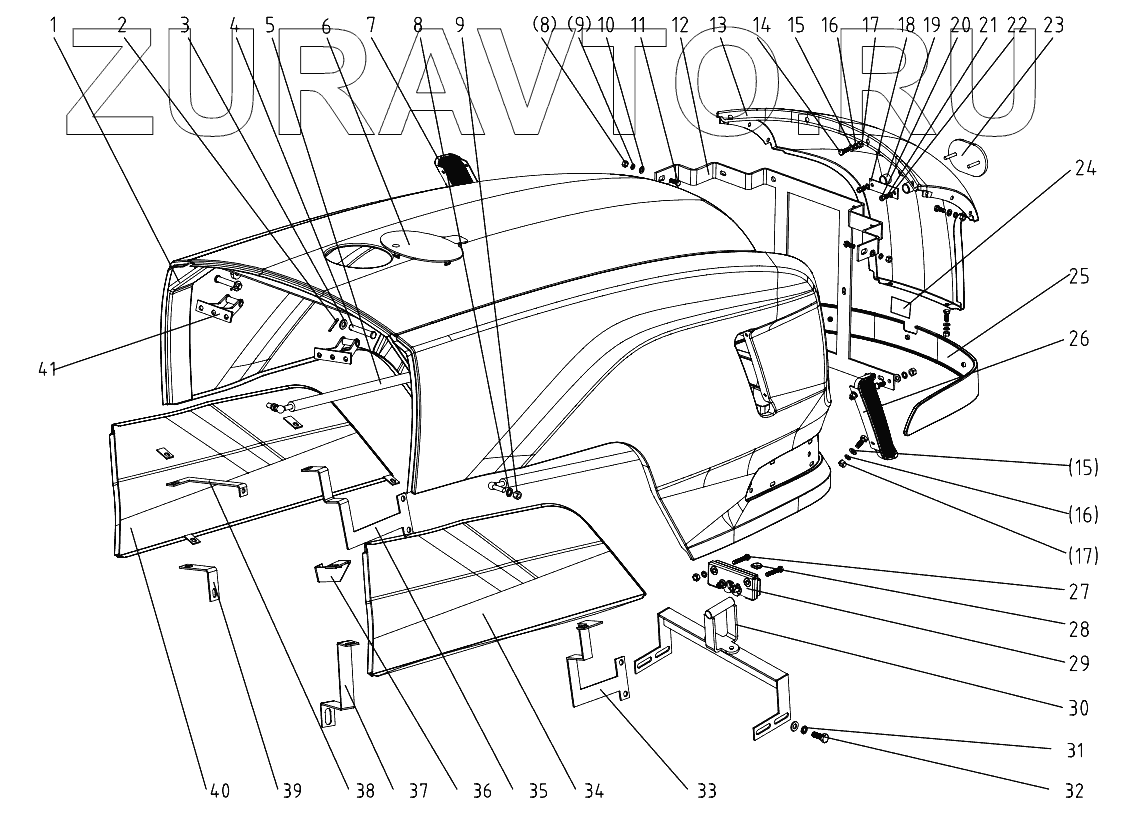 ZURAVTO.RU

1 2 3 4 5 6 7 8 9 (8) (9) 10 11 12 13 14 15 16 17 18 19 20 21 22 23

24
25
26
(15)
(16)
(17)
27
28
29
30
31
32

41

40 39 38 37 36 35 34 33