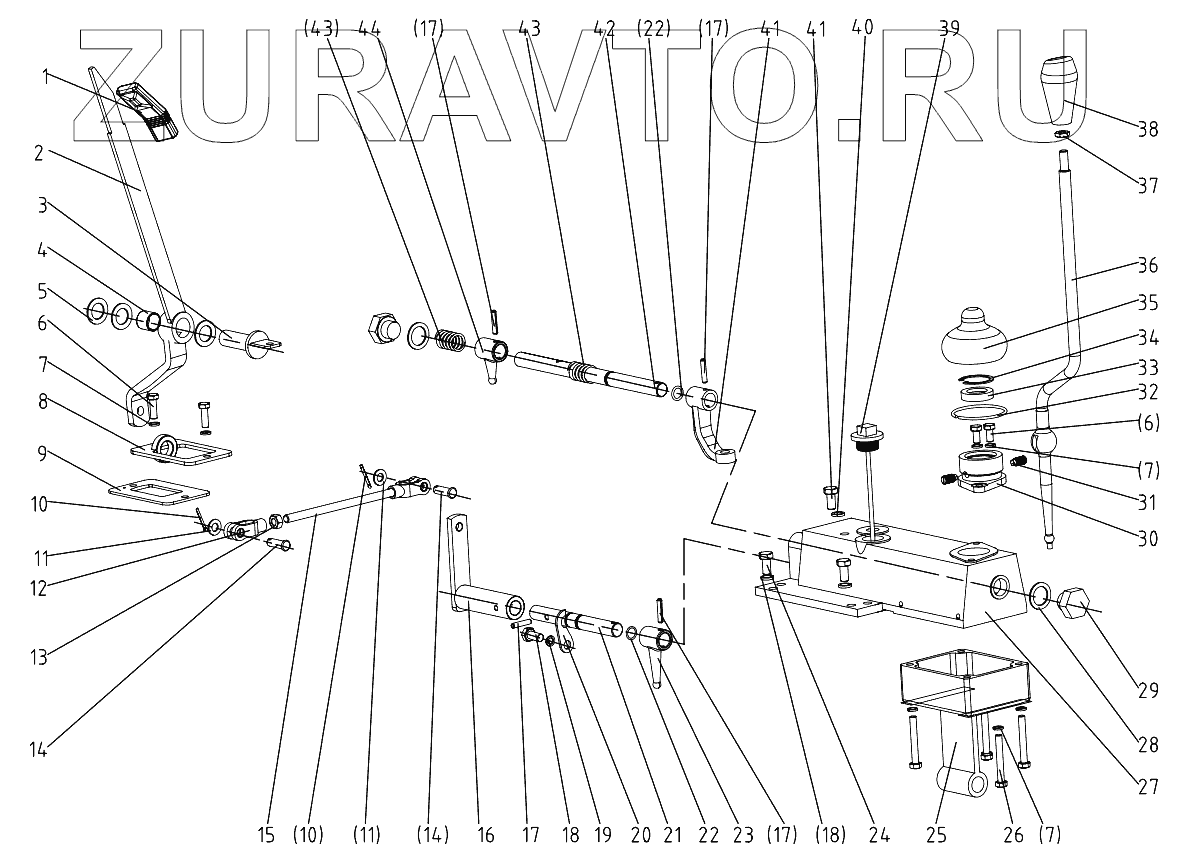 ZURAVTO.RU

(43) 44 (17) 43 42 (22) (17) 41 41 40 39

1
2
3
4
5
6
7
8
9
10
11
12
13
14

38
37
36
35
34
33
32
(6)
(7)
31
30
29
28
27

15 (10) (11) (14) 16 17 18 19 20 21 22 23 (17) (18) 24 25 26 (7)