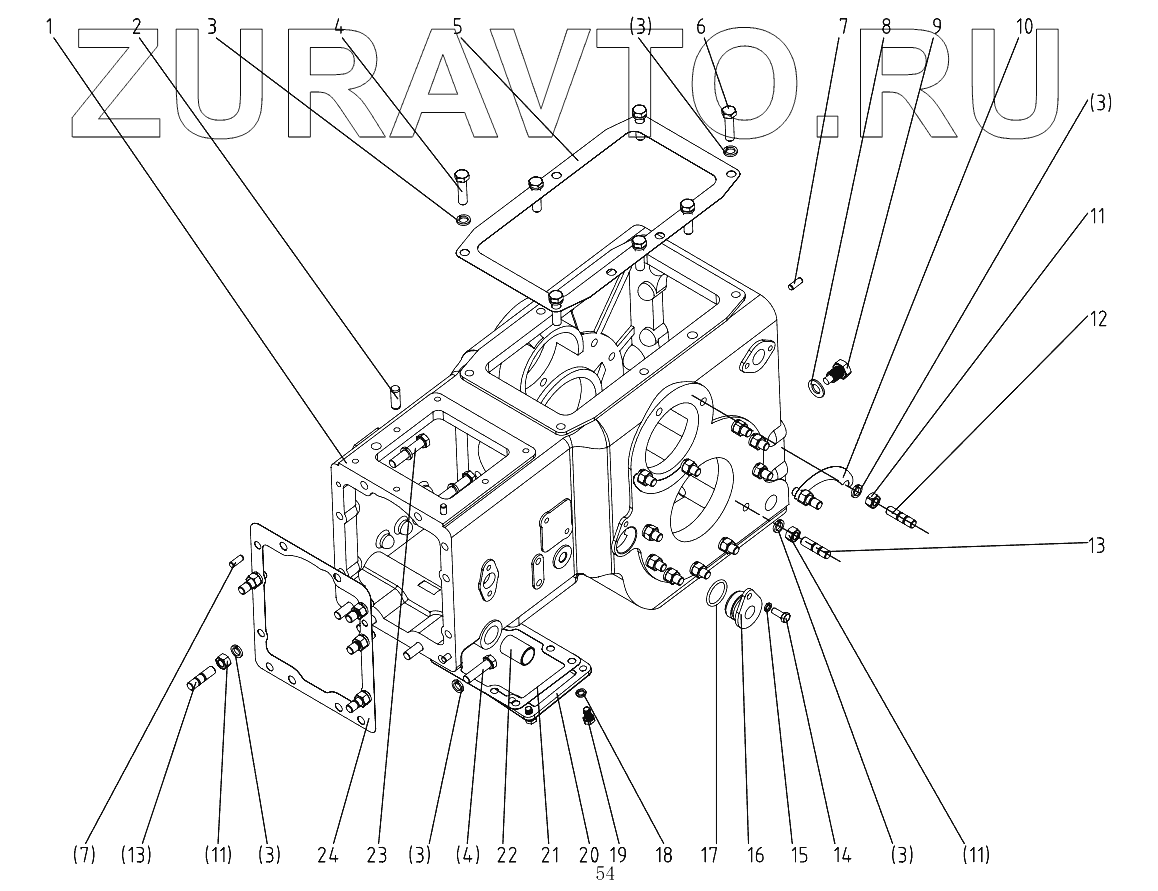 ZURAVTO.RU

1 2 3 4 5 (3) 6 7 8 9 10

(3)

11

12

13

(7) (13) (11) (3) 24 23 (3) (4) 22 21 20 19 18 17 16 15 14 (3) (11)

54