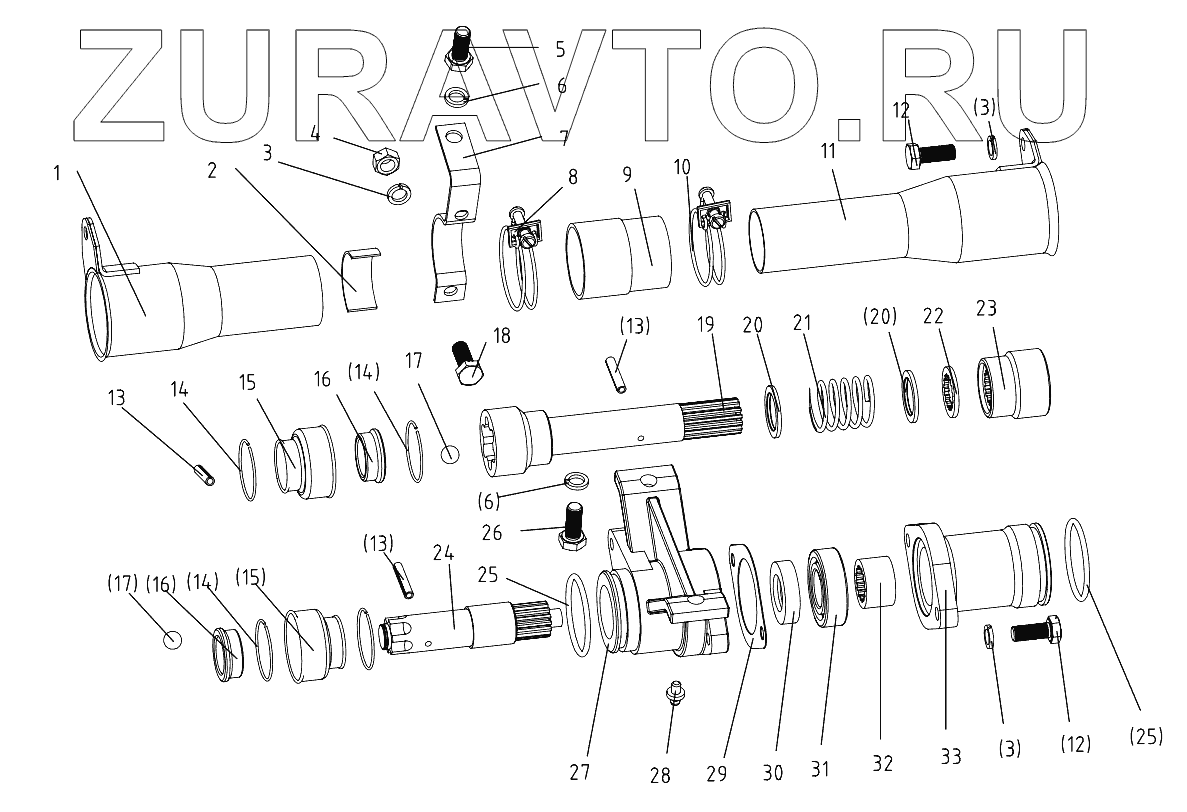 ZURAVTO.RU

5
6
4
7
3
12
(3)
1
2
8
9
10
11
18
(13)
19
20
21
(20)
22
23
13
14
15
16
(14)
17
(6)
26
(13)
24
25
(17)
(16)
(14)
(15)
27
28
29
30
31
32
33
(3)
(12)
(25)