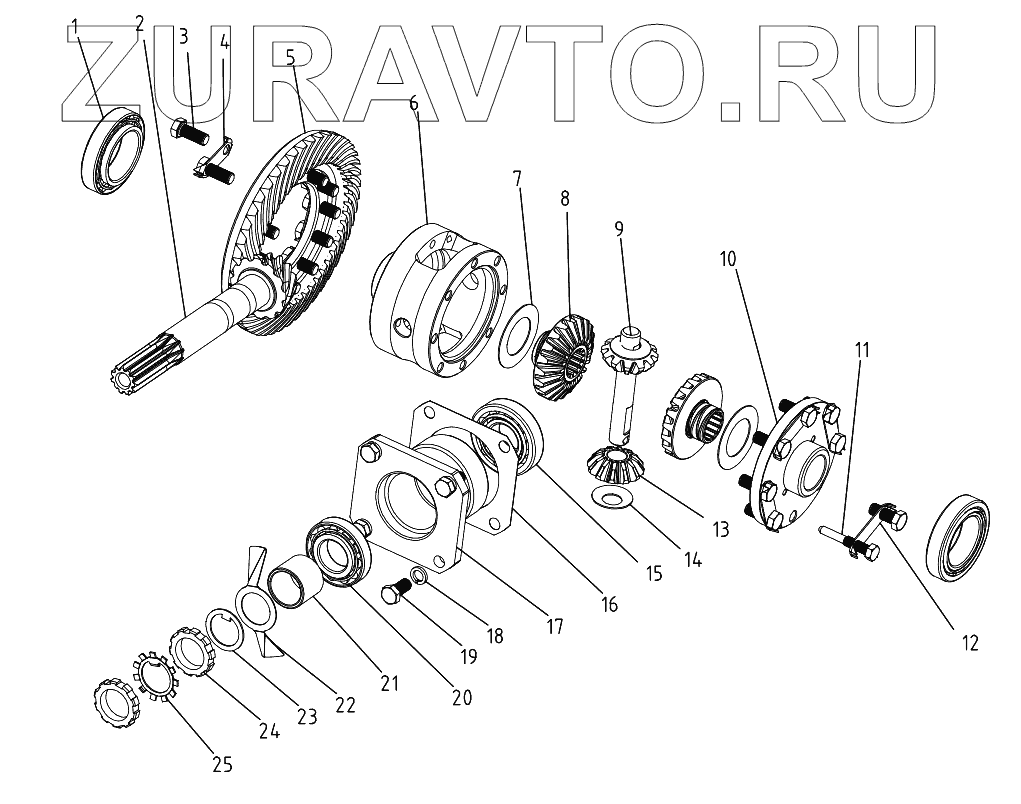 ZURAVTO.RU

1 2 3 4 5 6 7 8 9 10 11 12 13 14 15 16 17 18 19 20 21 22 23 24 25