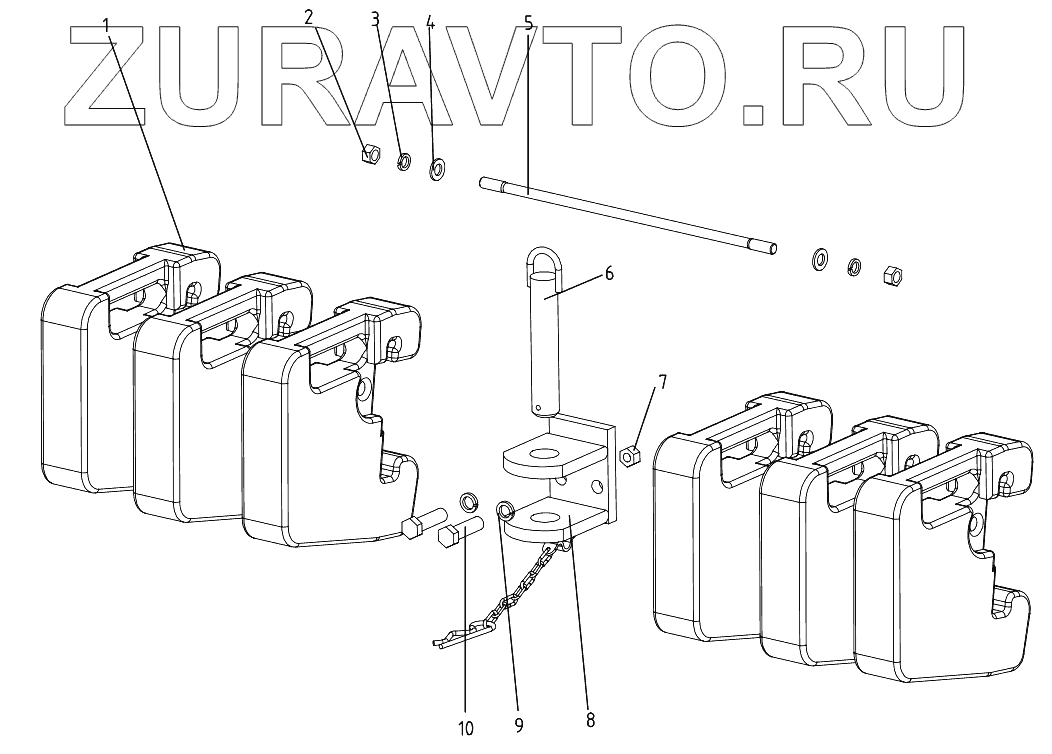 ZURAVTO.RU

1
2
3
4
5
6
7
10
9
8