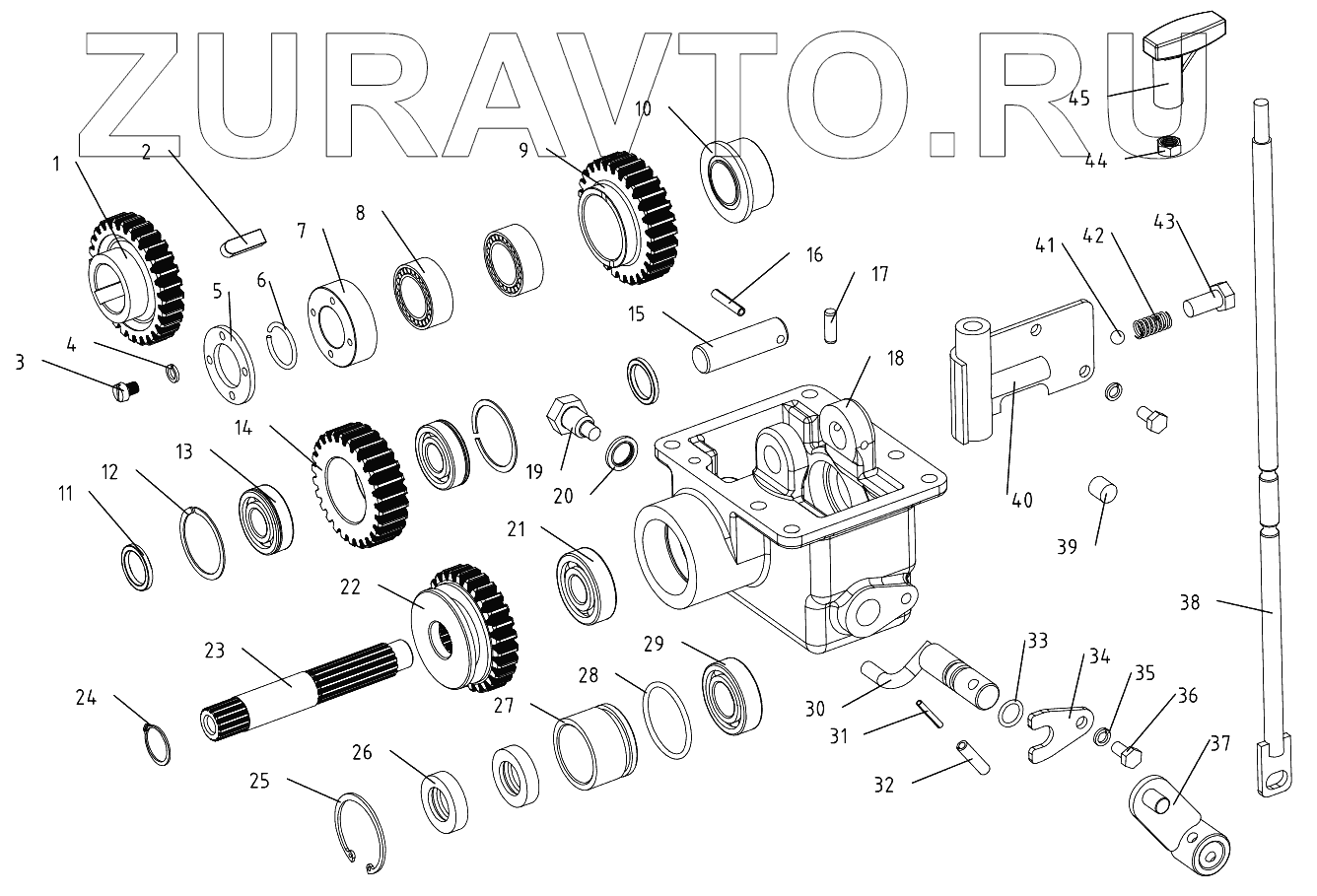 ZURAVTO.RU

1
2
3
4
5
6
7
8
9
10
11
12
13
14
15
16
17
18
19
20
21
22
23
24
25
26
27
28
29
30
31
32
33
34
35
36
37
38
39
40
41
42
43
44
45