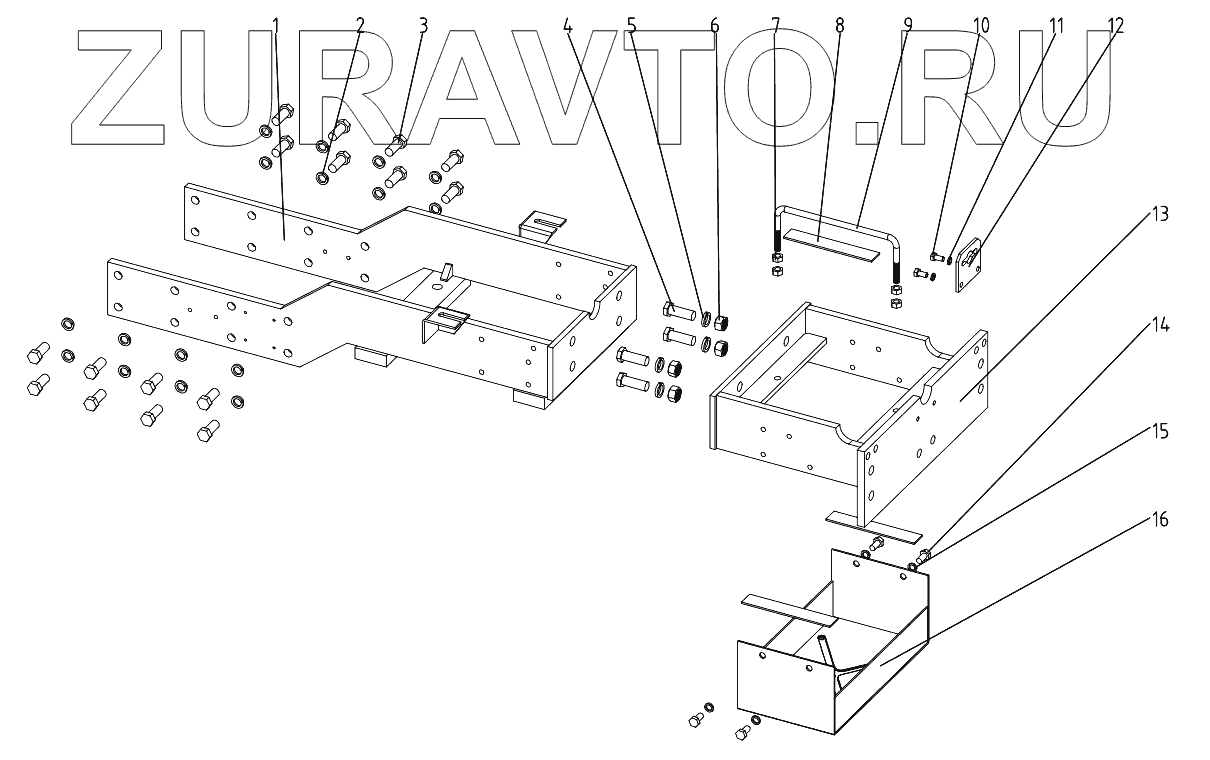 ZURAVTO.RU

1
2
3
4
5
6
7
8
9
10
11
12
13
14
15
16