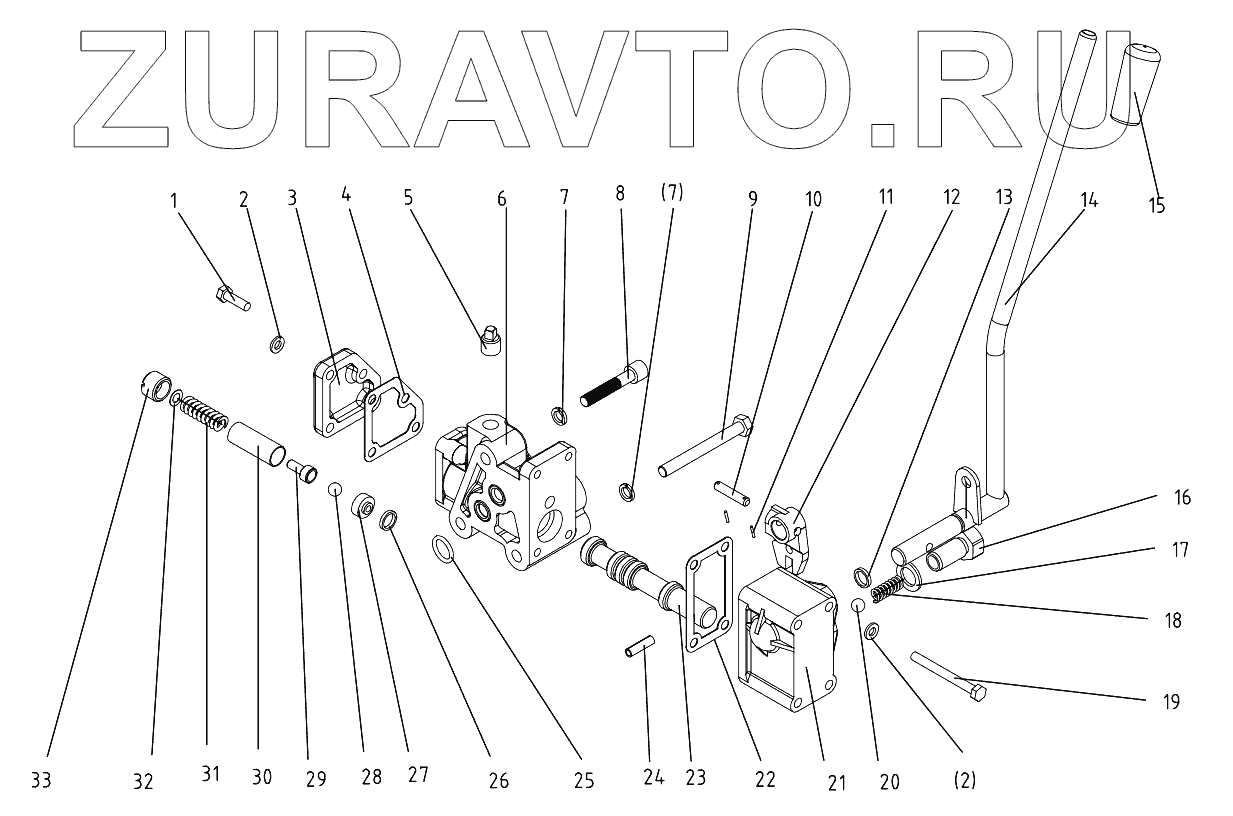 ZURAVTO.RU

1 2 3 4 5 6 7 8 (7) 9 10 11 12 13 14 15

16
17
18
19

33 32 31 30 29 28 27 26 25 24 23 22 21 20 (2)