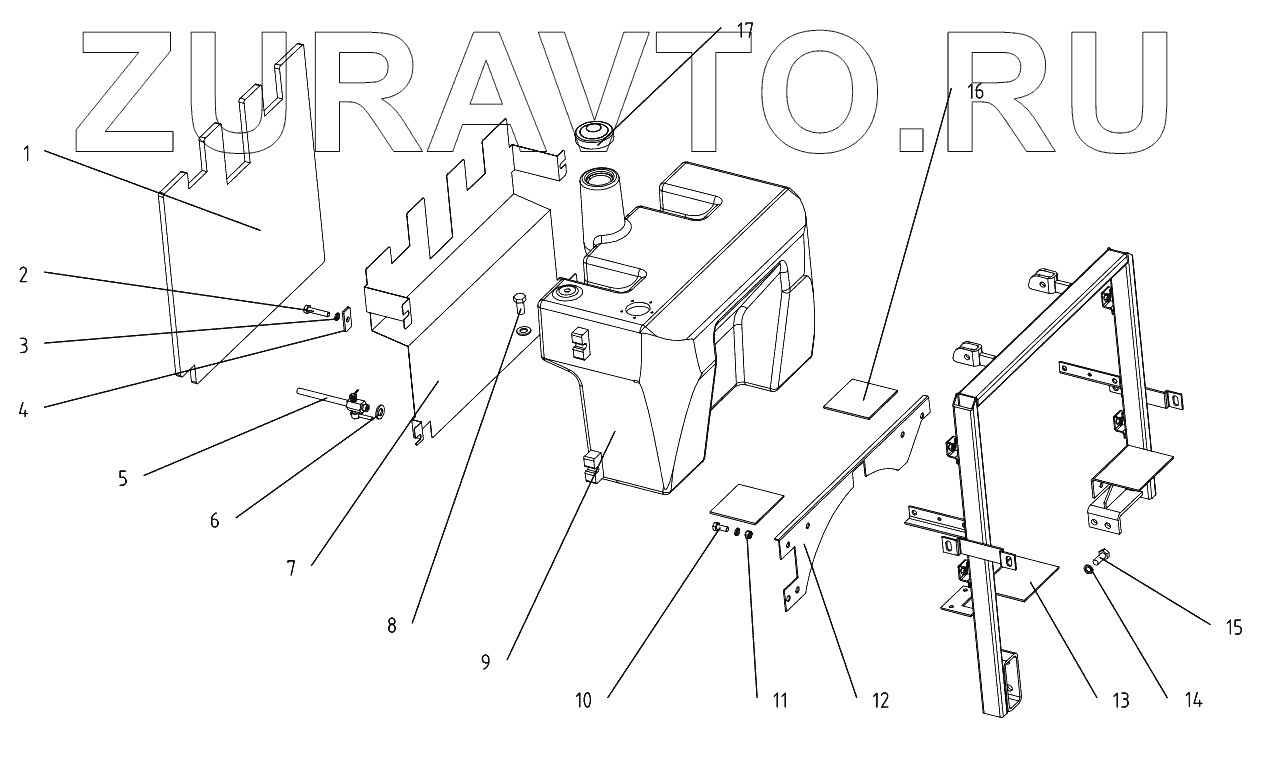 ZURAVTO.RU

17
16
1
2
3
4
5
6
7
8
9
10
11
12
13
14
15