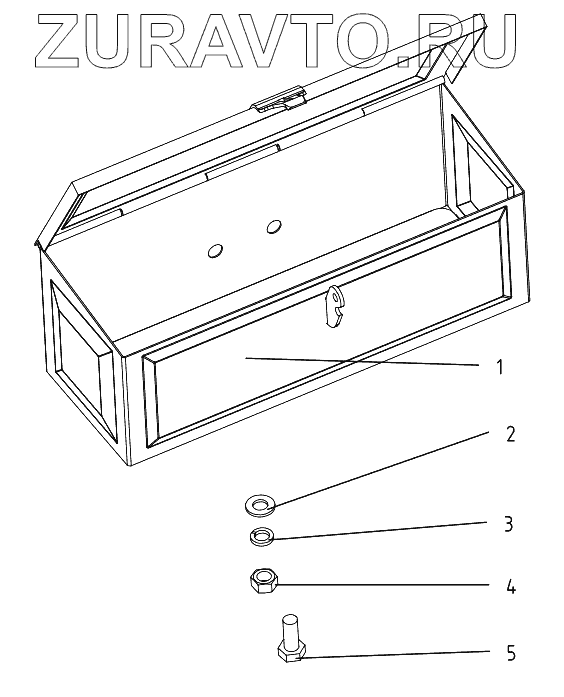 ZURAVTO.RU

1

2

3

4

5