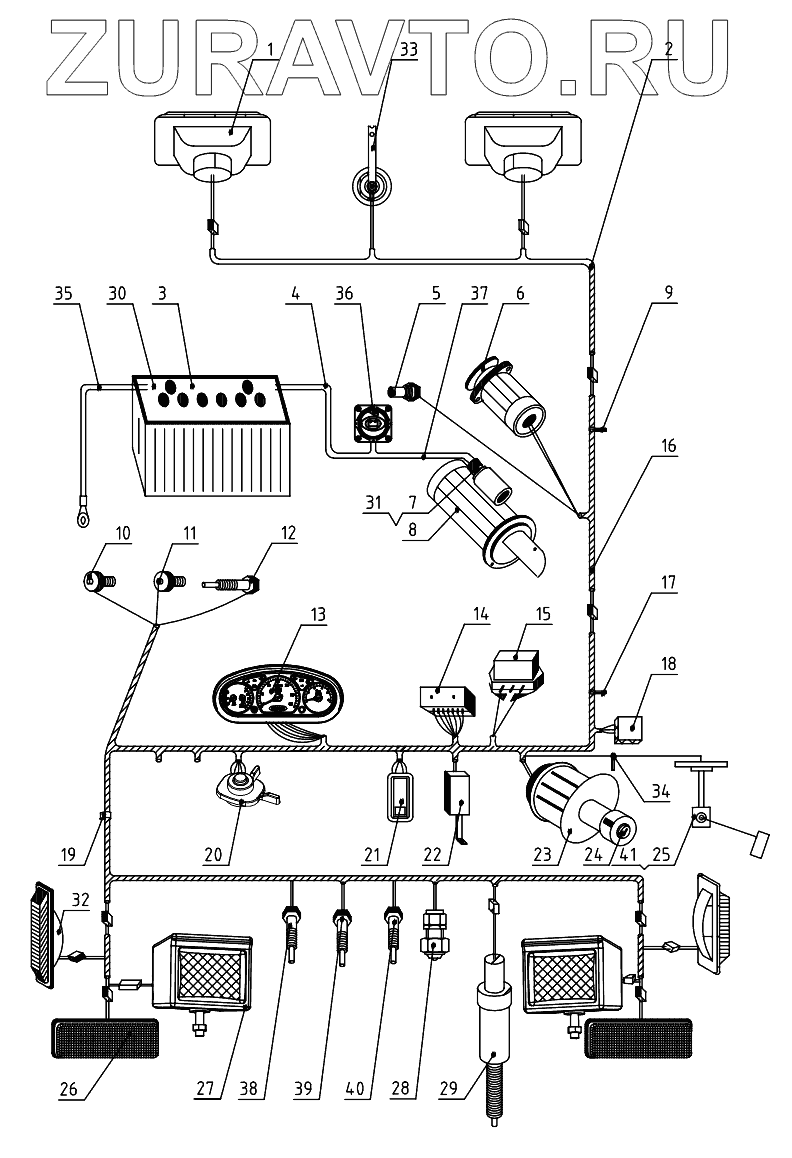 ZURAVTO.RU

1
33
2
35
30
3
4
36
5
37
6
9
16
31
7
8
10
11
12
13
14
15
17
18
34
19
20
21
22
23
24
41
25
32
26
27
38
39
40
28
29