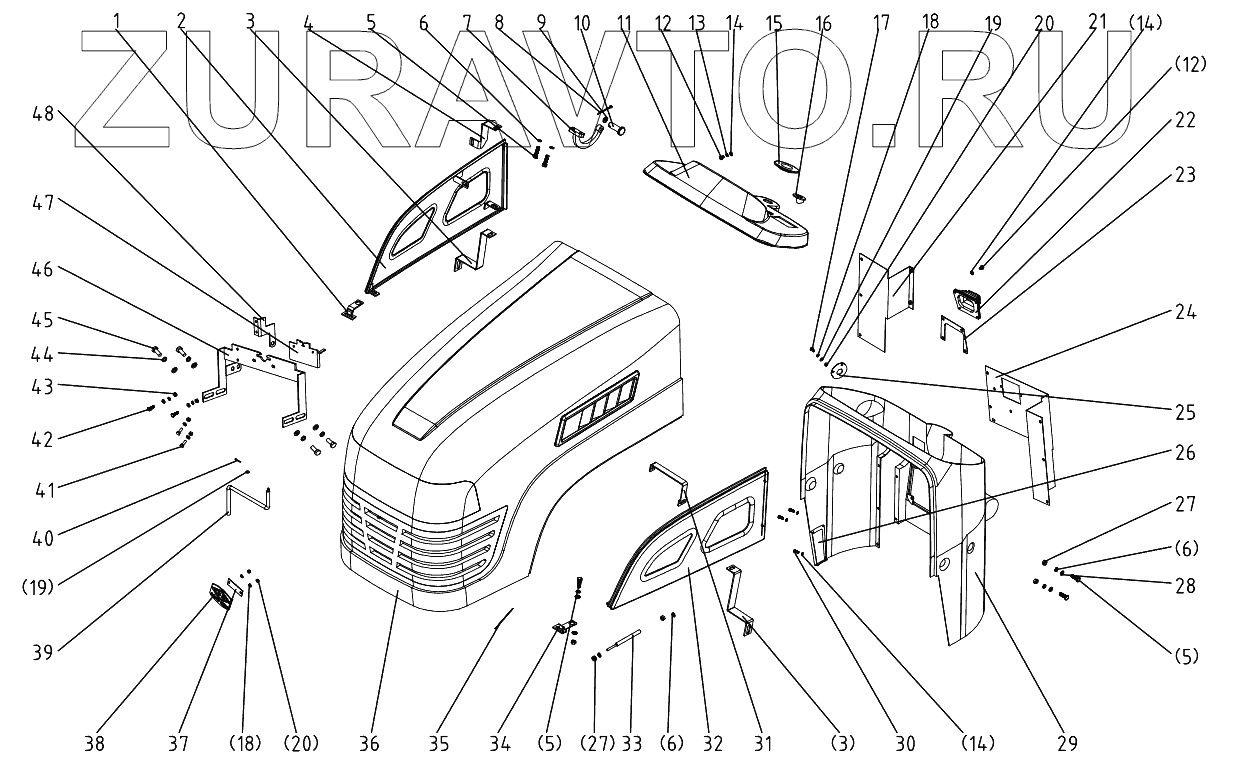 ZURAVTO.RU

1 2 3 4 5 6 7 8 9 10 11 12 13 14 15 16 17 18 19 20 21 (14)

(12)
22
23
24
25
26
27
(6)
28
(5)

48
47
46
45
44
43
42
41
40
(19)
39

38 37 (18) (20) 36 35 34 (5) (27) 33 (6) 32 31 (3) 30 (14) 29