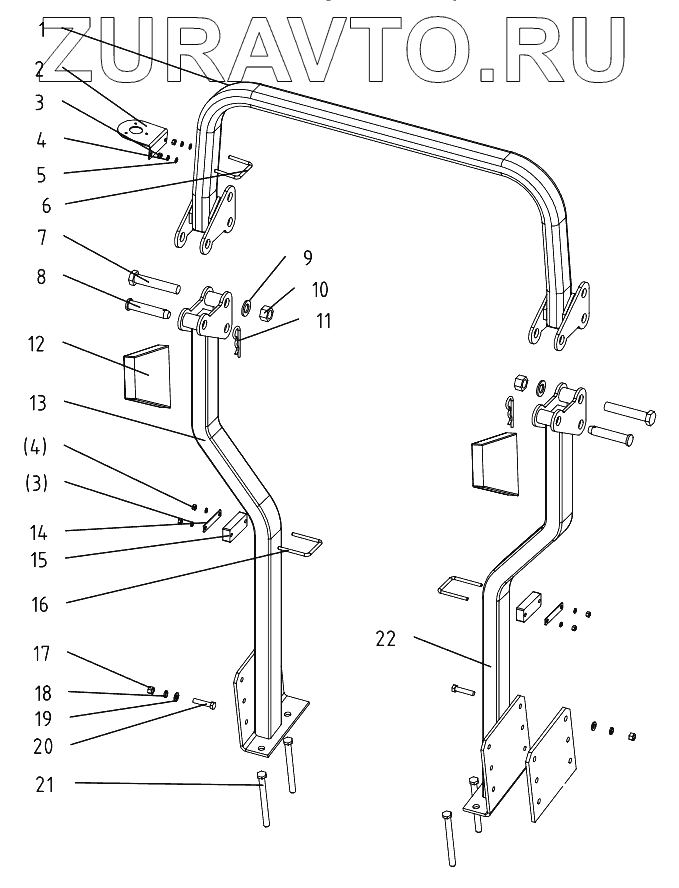 ZURAVTO.RU

1
2
3
4
5
6
7
8
9
10
11
12
13
(4)
(3)
14
15
16
17
18
19
20
21
22