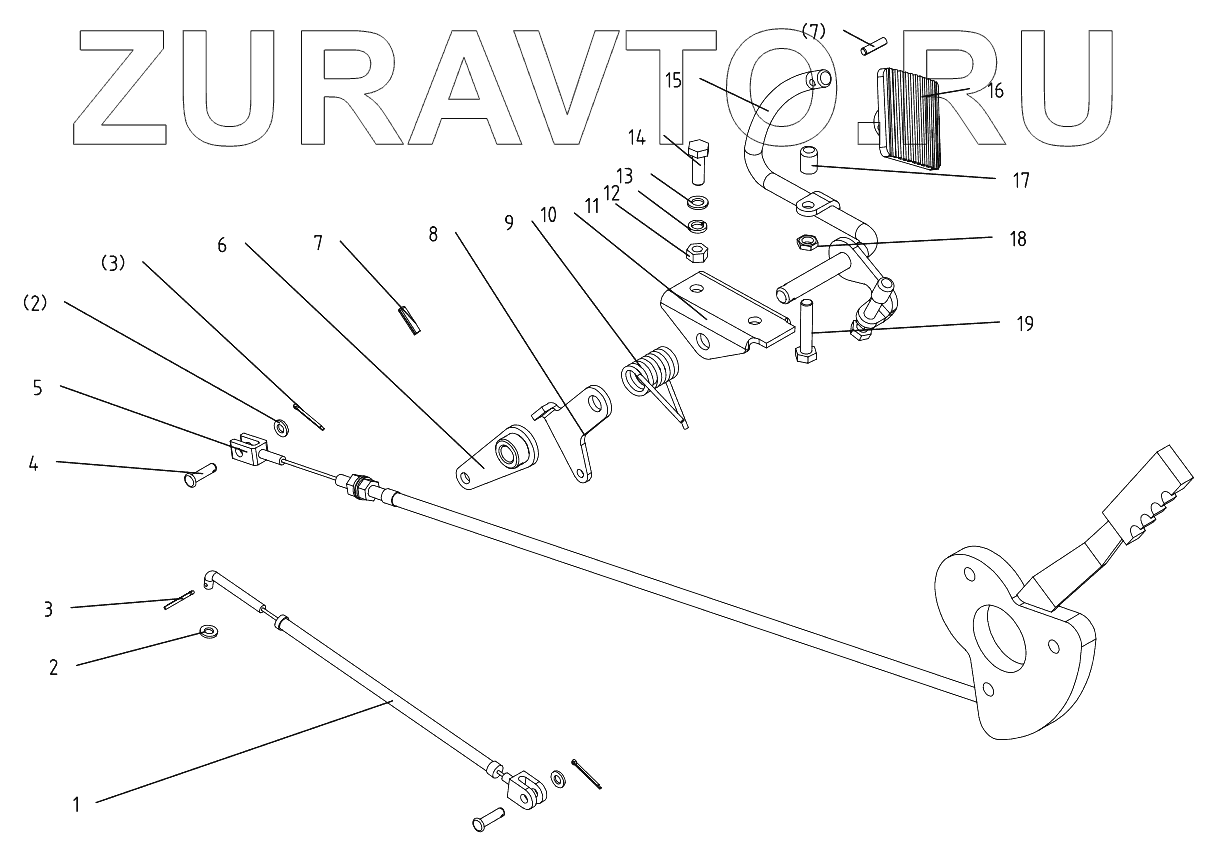 ZURAVTO.RU

(7)
15
16
14
17
13
12
11
10
9
8
7
6
(3)
(2)
18
19
5
4
3
2
1