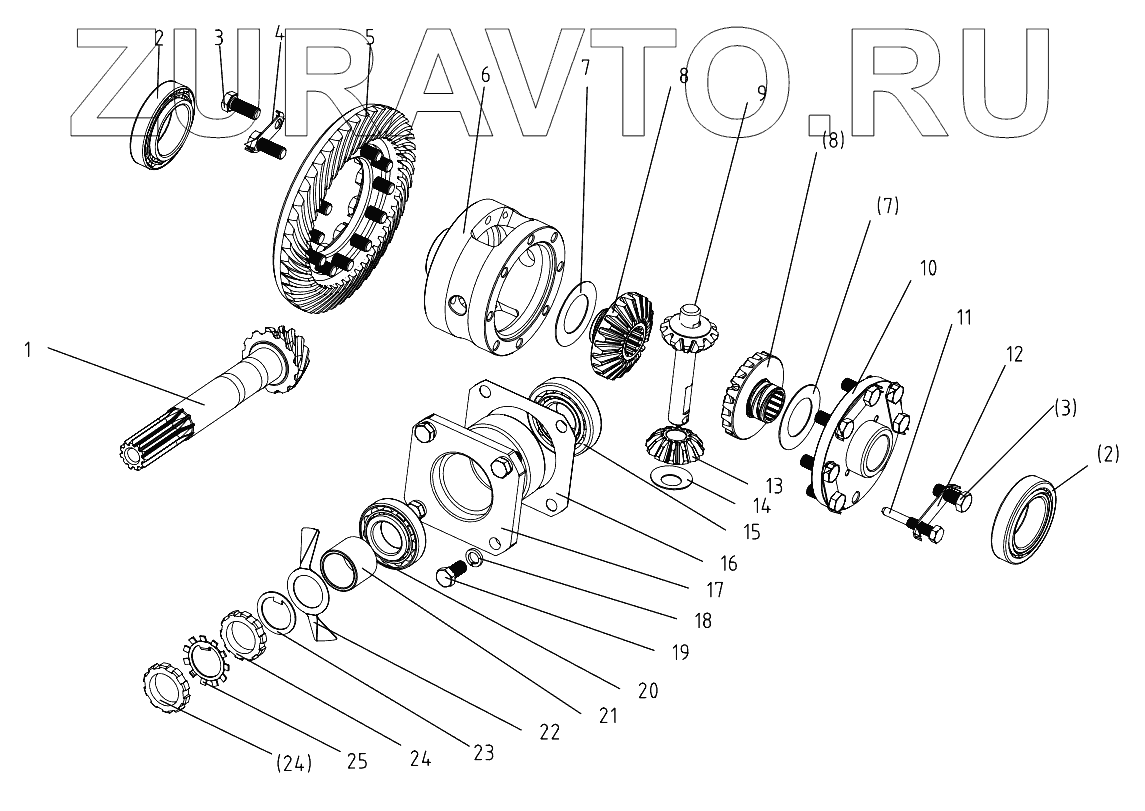 ZURAVTO.RU

2
3
4
5
6
7
8
9
(8)
(7)
10
11
12
(3)
(2)
1
13
14
15
16
17
18
19
20
21
22
23
24
25
(24)