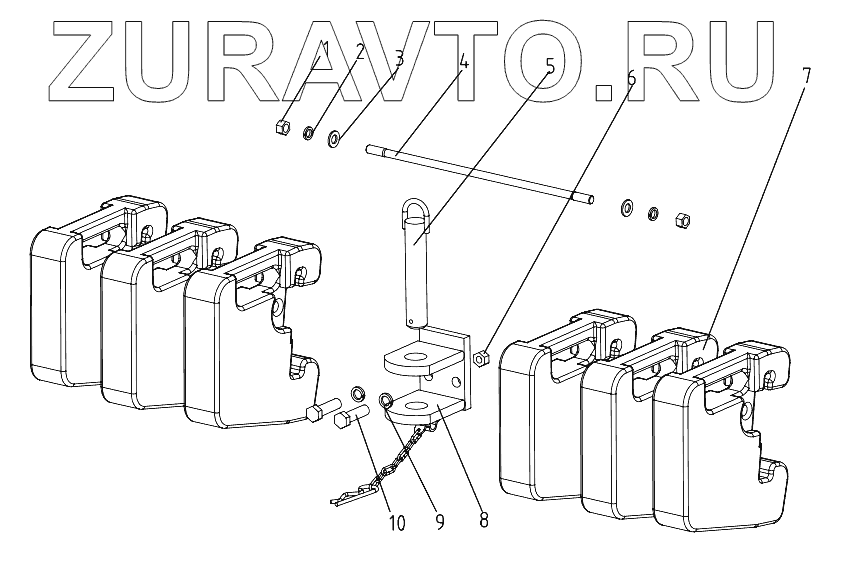 ZURAVTO.RU

1 2 3 4 5 6 7

10 9 8