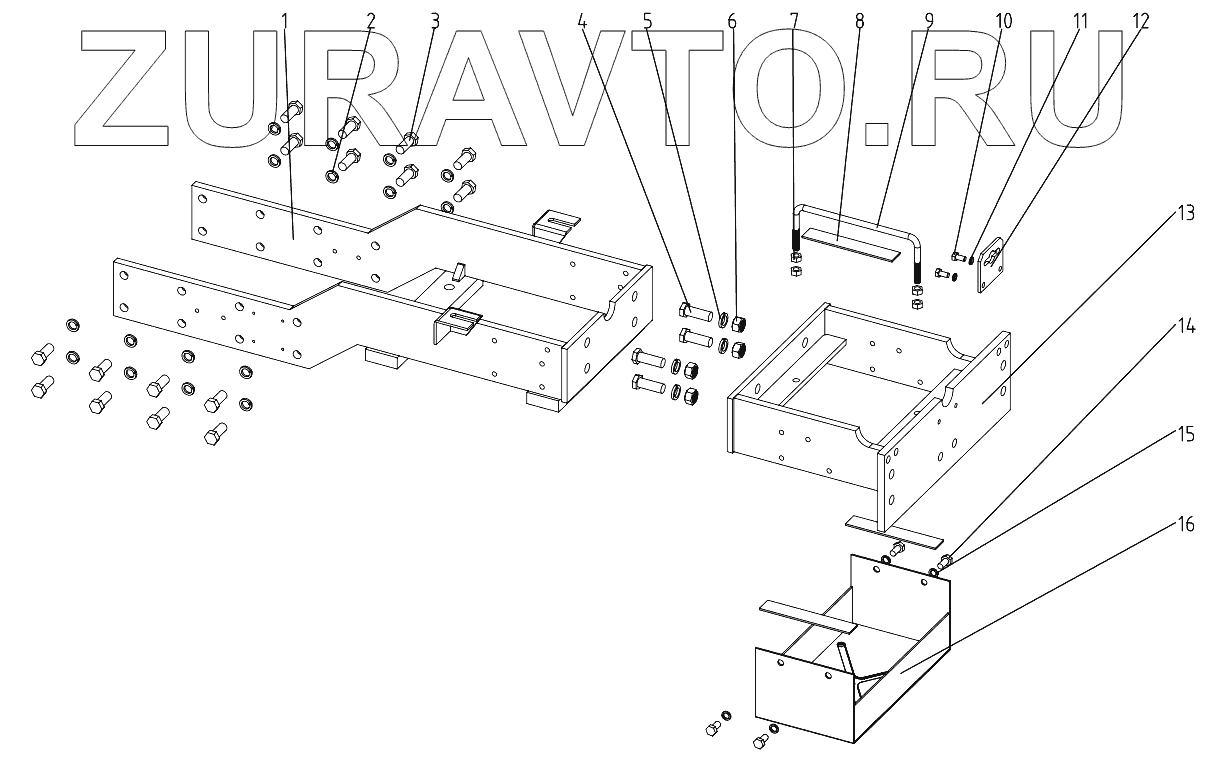 ZURAVTO.RU

1 2 3 4 5 6 7 8 9 10 11 12 13 14 15 16