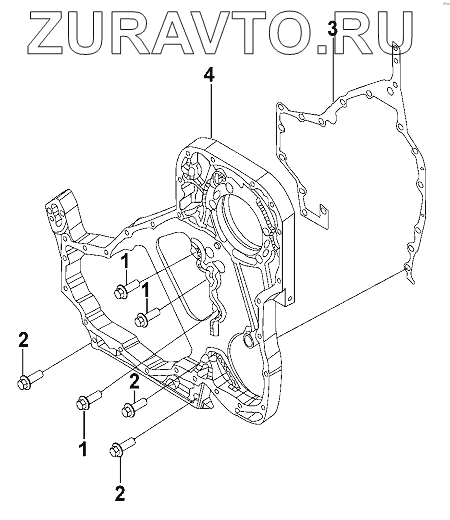 ZURAVTO.RU
3
4
1
1
2
2
1
2