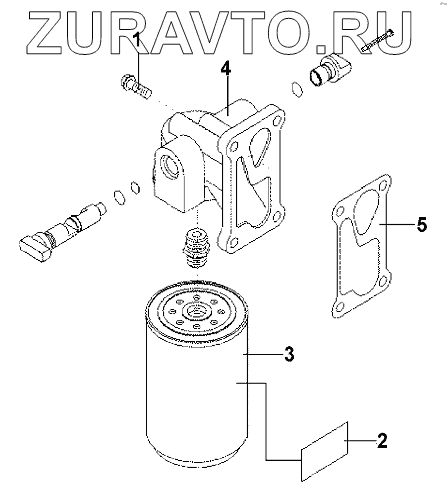 ZURAVTO.RU

1

4

5

3

2